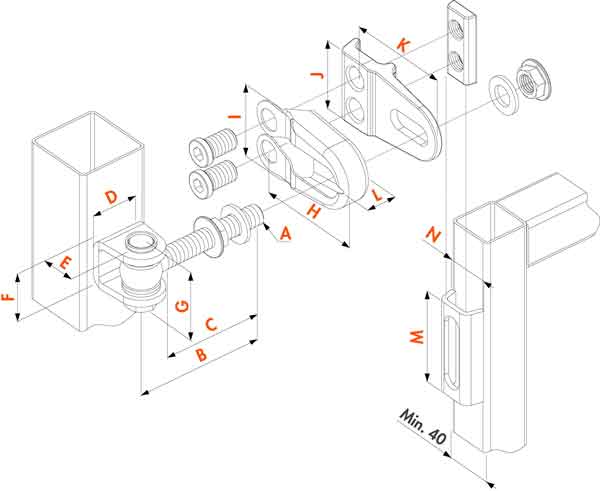 K
J
I
L
H
A
D
E
F
G
C
B
N
M
Min. 40