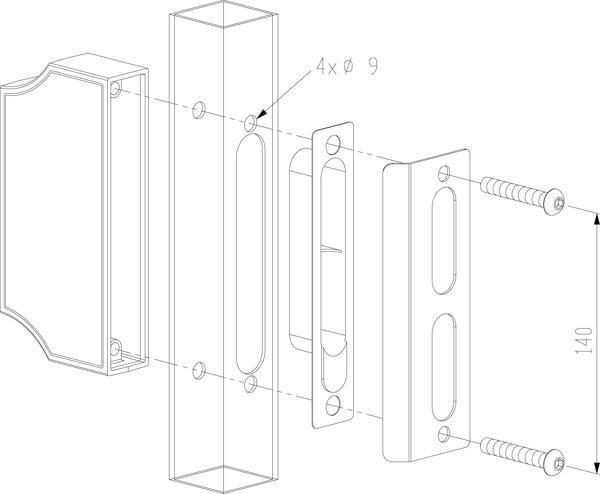 4x ø 9

140