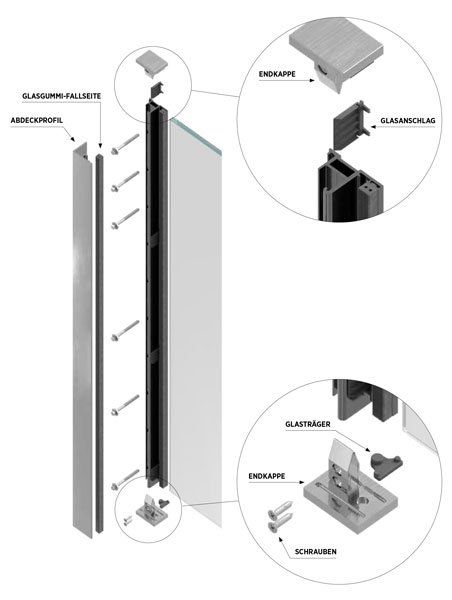 GLASGUMMI-FALLSEITE

ABDECKPROFIL

ENDKAPPE

GLASANSCHLAG

GLASTRÄGER

ENDKAPPE

SCHRAUBEN