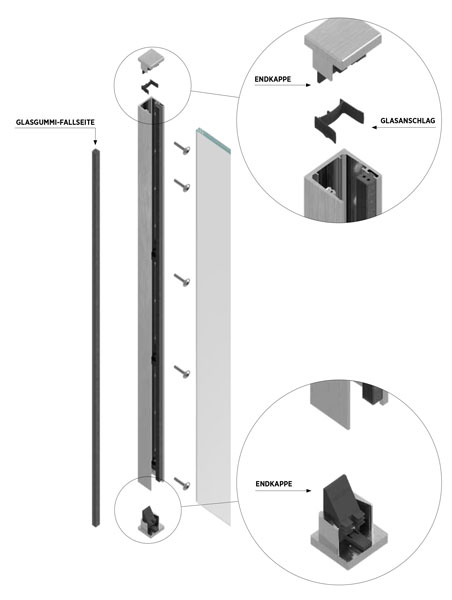 GLASGUMMI-FALLSEITE

ENDKAPPE

GLASANSCHLAG

ENDKAPPE