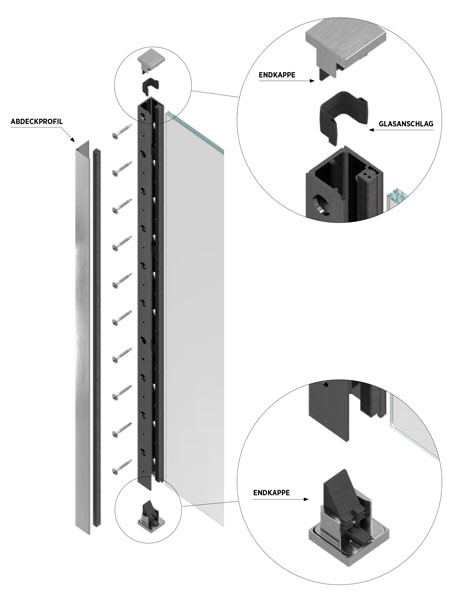 ABDECKPROFIL

ENDKAPPE

GLASANSCHLAG

ENDKAPPE