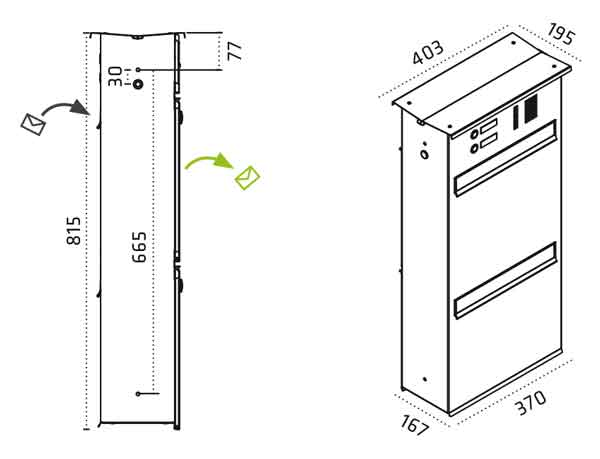 77
30
815
665
403
195
370
167